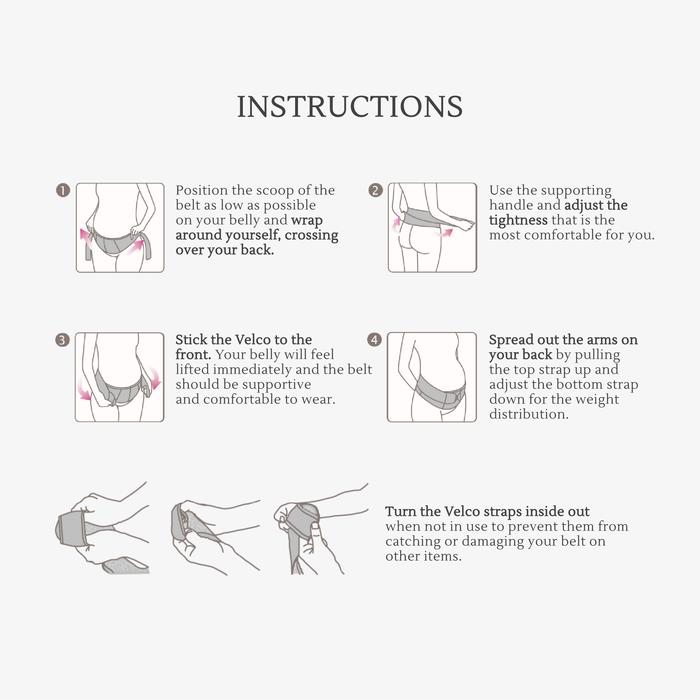 INSTRUCTIONS

1 Position the scoop of the belt as low as possible on your belly and wrap around yourself, crossing over your back.

2 Use the supporting handle and adjust the tightness that is the most comfortable for you.

3 Stick the Velco to the front. Your belly will feel lifted immediately and the belt should be supportive and comfortable to wear.

4 Spread out the arms on your back by pulling the top strap up and adjust the bottom strap down for the weight distribution.

Turn the Velco straps inside out when not in use to prevent them from catching or damaging your belt on other items.