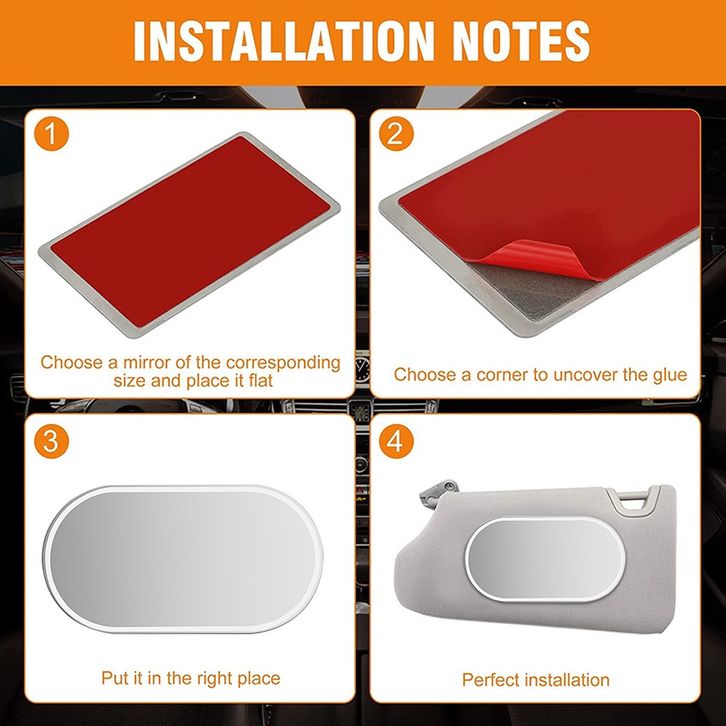 INSTALLATION NOTES

1

Choose a mirror of the corresponding size and place it flat

2

Choose a corner to uncover the glue

3

Put it in the right place

4

Perfect installation