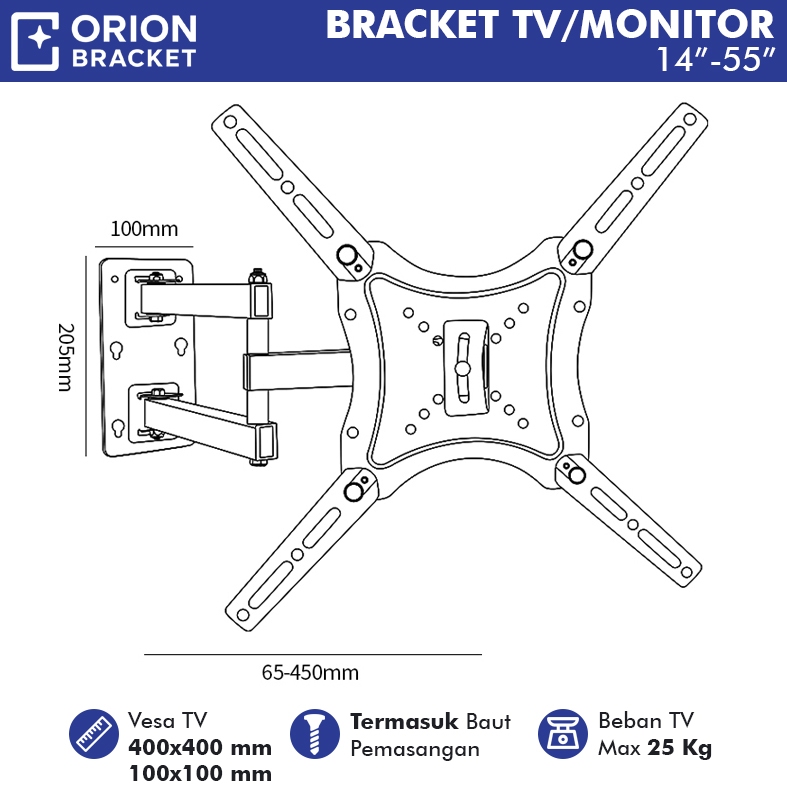 ORION BRACKET

BRACKET TV/MONITOR
14"-55"

100mm

205mm

65-450mm

Vesa TV
400x400 mm
100x100 mm

Termasuk Baut Pemasangan

Beban TV
Max 25 Kg