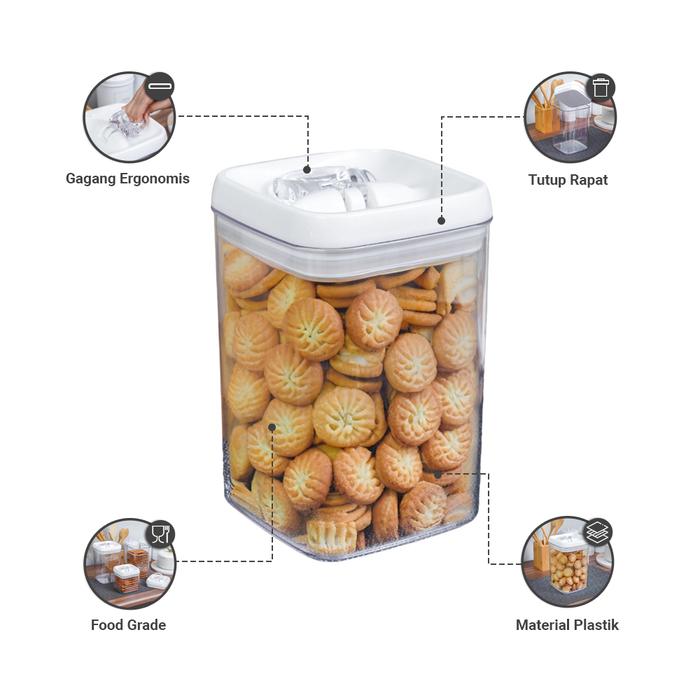 Gagang Ergonomis

Tutup Rapat

Food Grade

Material Plastik