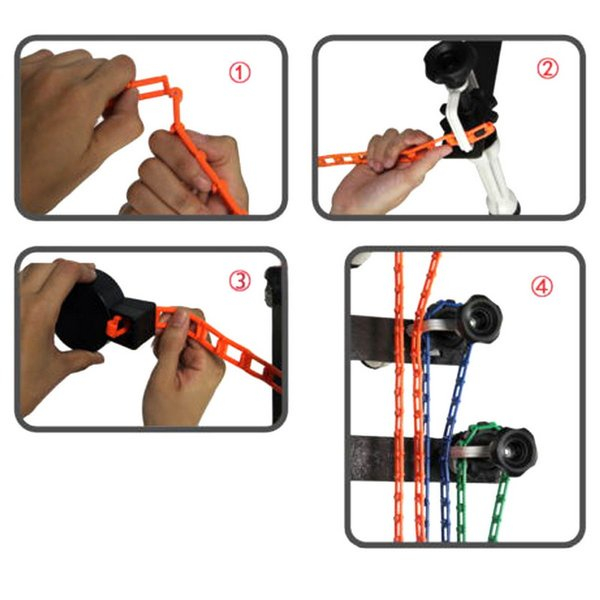 ①

②

③

④