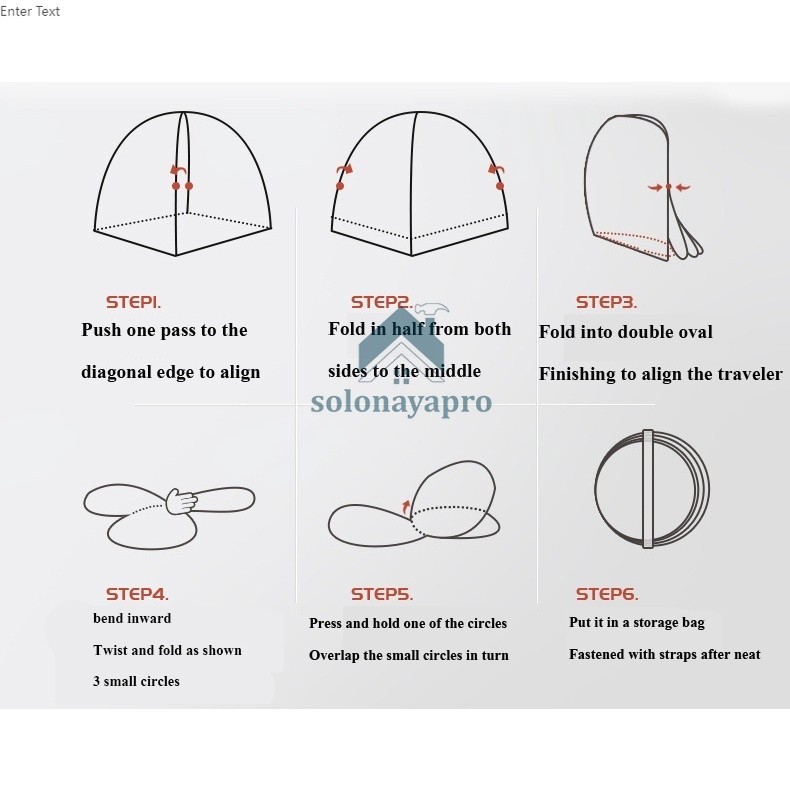 Enter Text

STEP1.
Push one pass to the
diagonal edge to align

STEP2.
Fold in half from both
sides to the middle

STEP3.
Fold into double oval
Finishing to align the traveler

solonayapro

STEP4.
bend inward
Twist and fold as shown
3 small circles

STEP5.
Press and hold one of the circles
Overlap the small circles in turn

STEP6.
Put it in a storage bag
Fastened with straps after neat