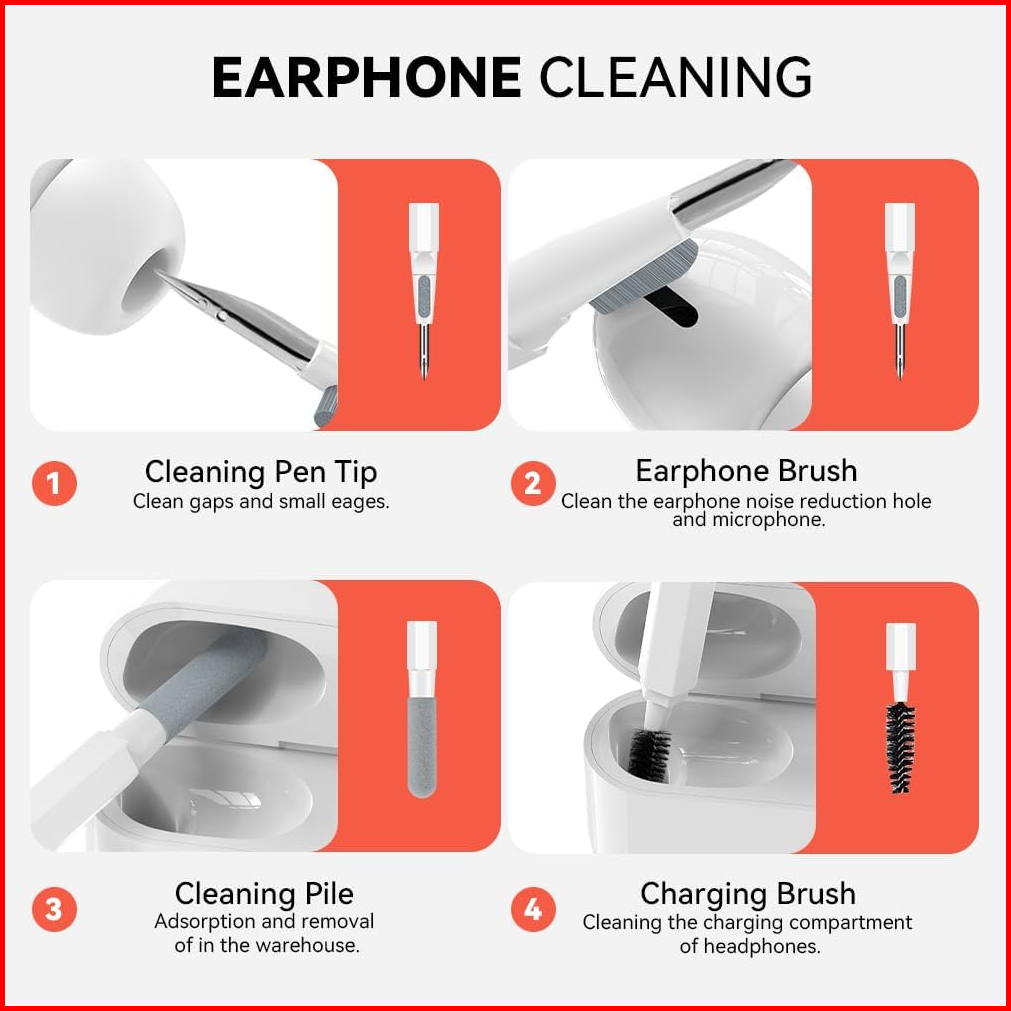 EARPHONE CLEANING

1 Cleaning Pen Tip
Clean gaps and small eages.

2 Earphone Brush
Clean the earphone noise reduction hole and microphone.

3 Cleaning Pile
Adsorption and removal of in the warehouse.

4 Charging Brush
Cleaning the charging compartment of headphones.