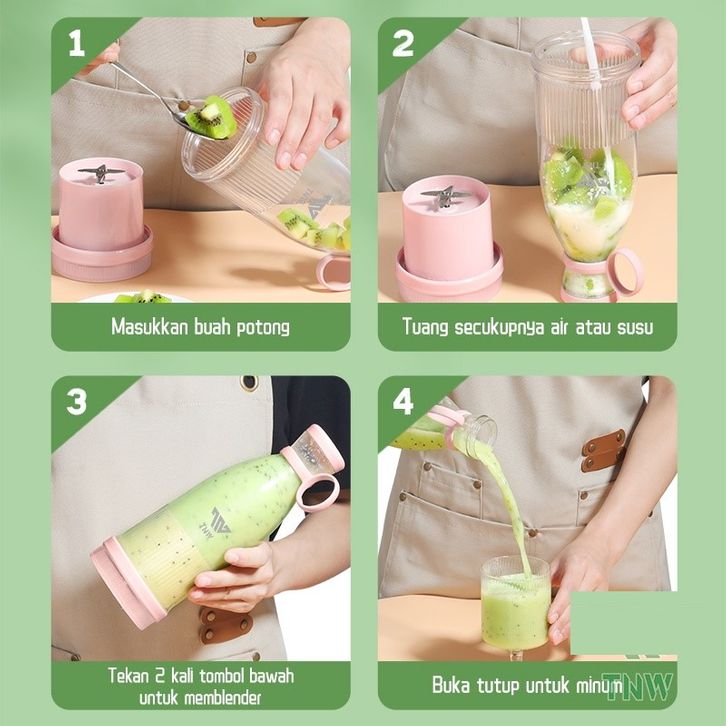 1

Masukkan buah potong

2

Tuang secukupnya air atau susu

3

TNW

Tekan 2 kali tombol bawah untuk memblender

4

Buka tutup untuk minum

TNW