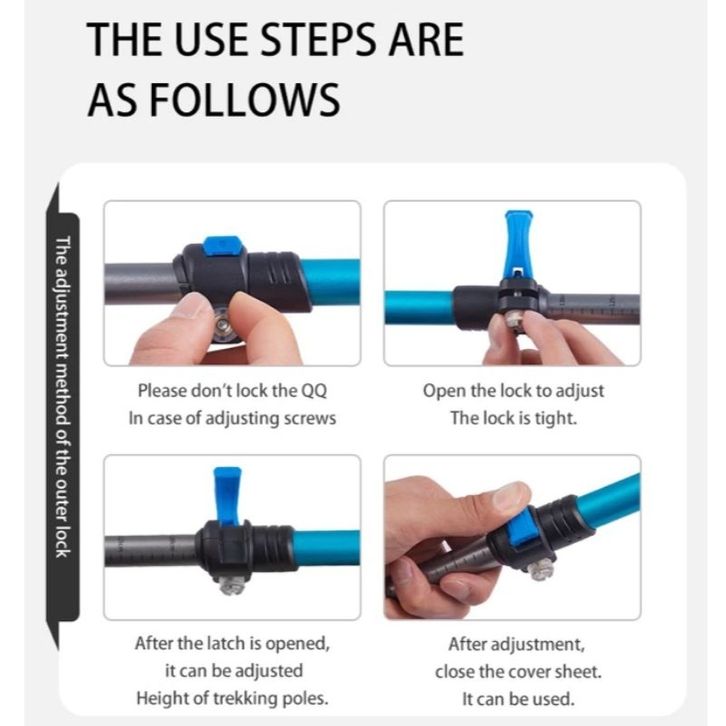 THE USE STEPS ARE AS FOLLOWS

The adjustment method of the outer lock

Please don't lock the QQ
In case of adjusting screws

Open the lock to adjust
The lock is tight.

After the latch is opened,
it can be adjusted
Height of trekking poles.

After adjustment,
close the cover sheet.
It can be used.