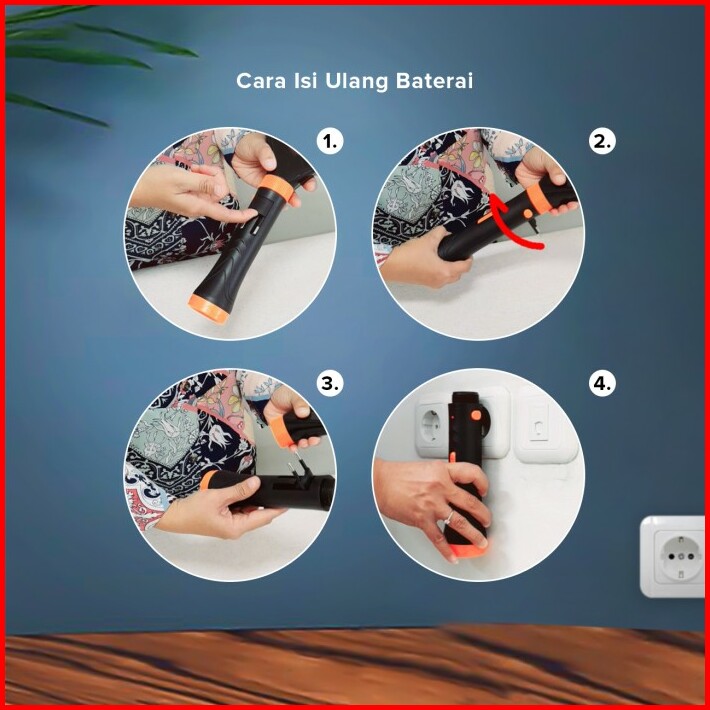 Cara Isi Ulang Baterai

1.

2.

3.

4.