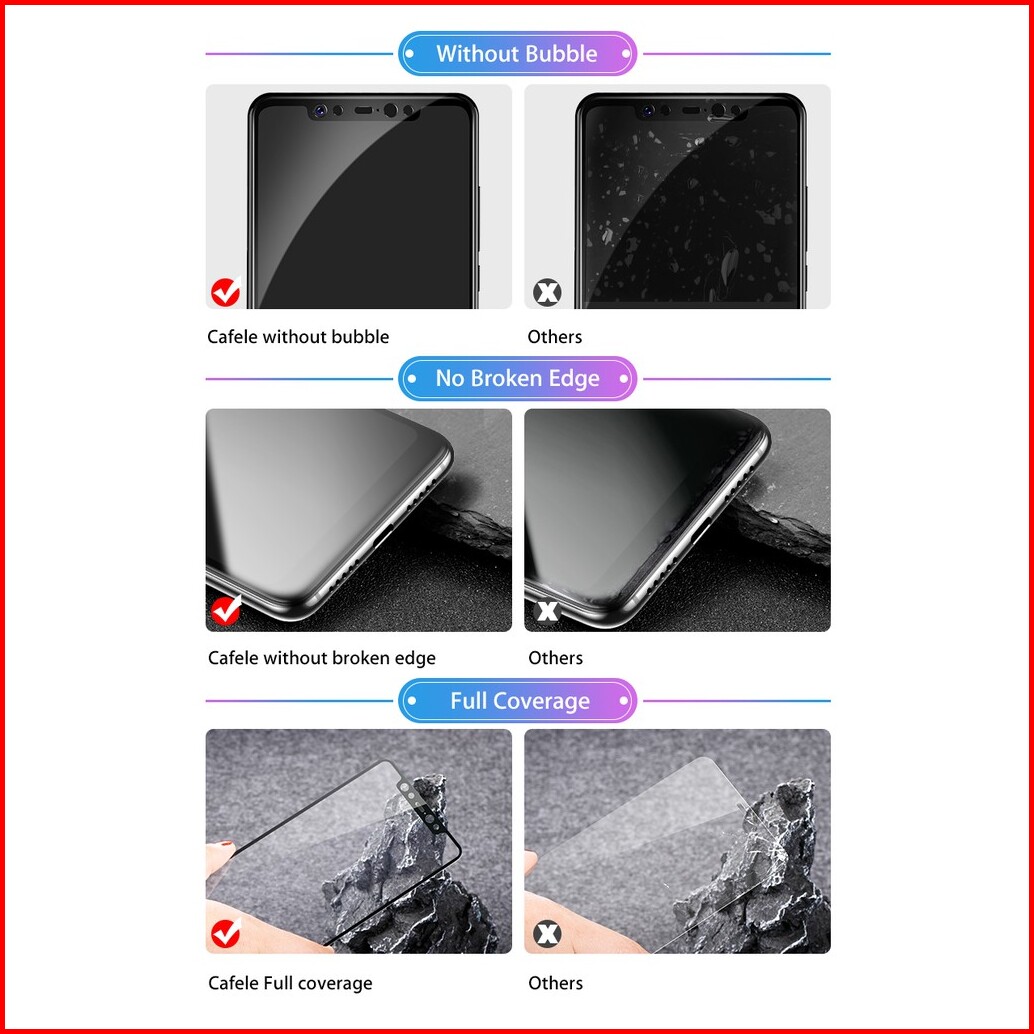 Without Bubble

Cafele without bubble

Others

No Broken Edge

Cafele without broken edge

Others

Full Coverage

Cafele Full coverage

Others