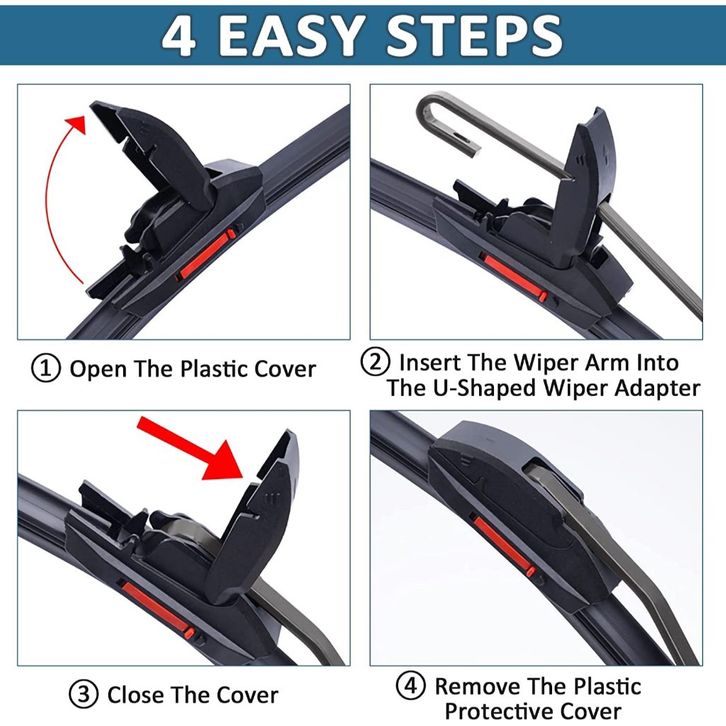 4 EASY STEPS

① Open The Plastic Cover

② Insert The Wiper Arm Into The U-Shaped Wiper Adapter

③ Close The Cover

④ Remove The Plastic Protective Cover