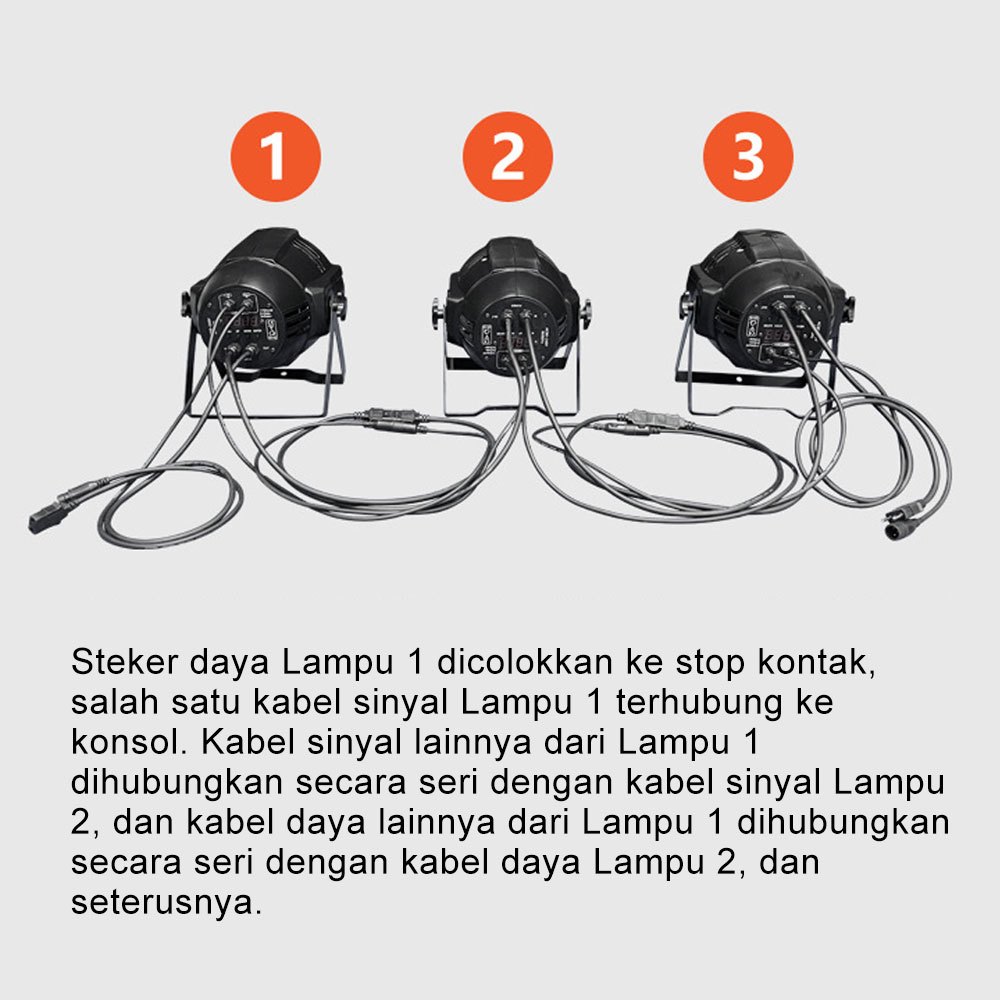 1

2

3

Steker daya Lampu 1 dicolokkan ke stop kontak, salah satu kabel sinyal Lampu 1 terhubung ke konsol. Kabel sinyal lainnya dari Lampu 1 dihubungkan secara seri dengan kabel sinyal Lampu 2, dan kabel daya lainnya dari Lampu 1 dihubungkan secara seri dengan kabel daya Lampu 2, dan seterusnya.