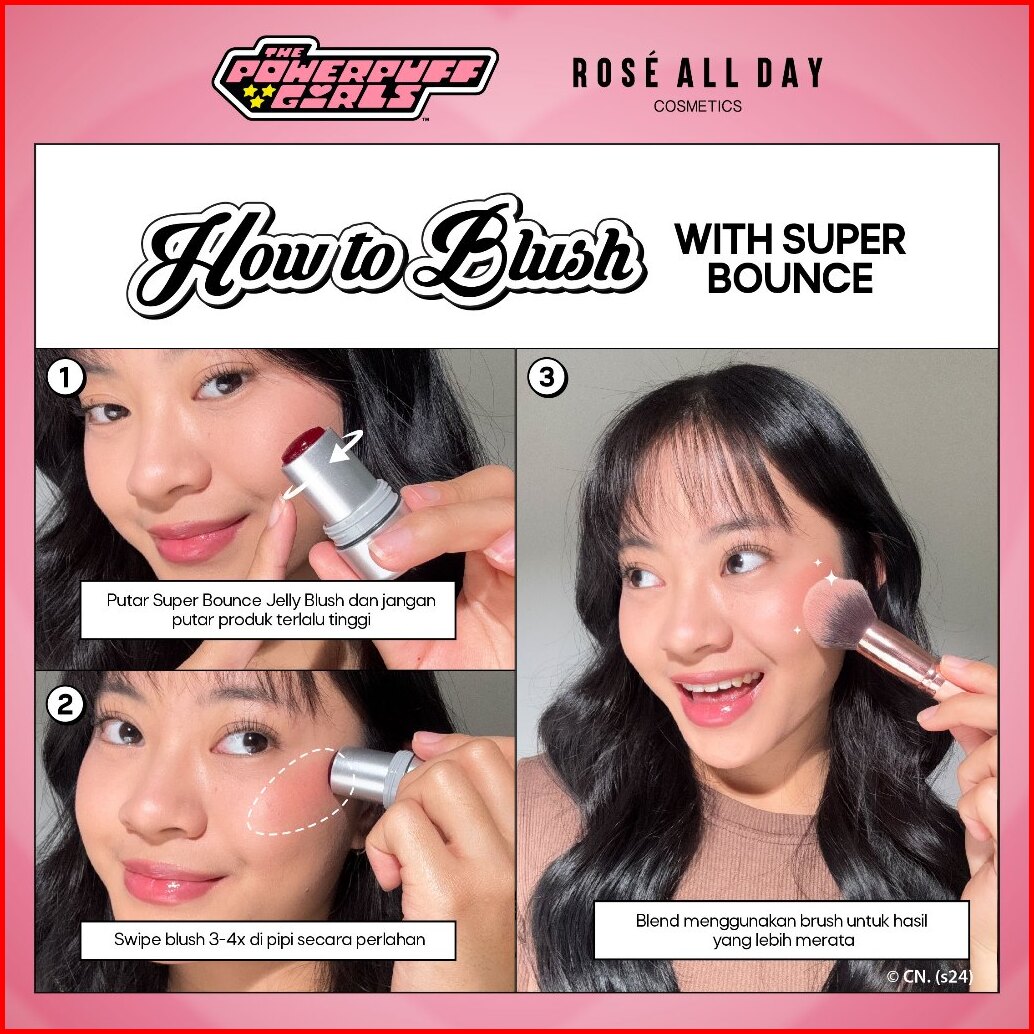 THE POWERPUFF GIRLS™

ROSÉ ALL DAY
COSMETICS

How to Blush WITH SUPER BOUNCE

1

Putar Super Bounce Jelly Blush dan jangan putar produk terlalu tinggi

2

Swipe blush 3-4x di pipi secara perlahan

3

Blend menggunakan brush untuk hasil yang lebih merata

© CN. (s24)