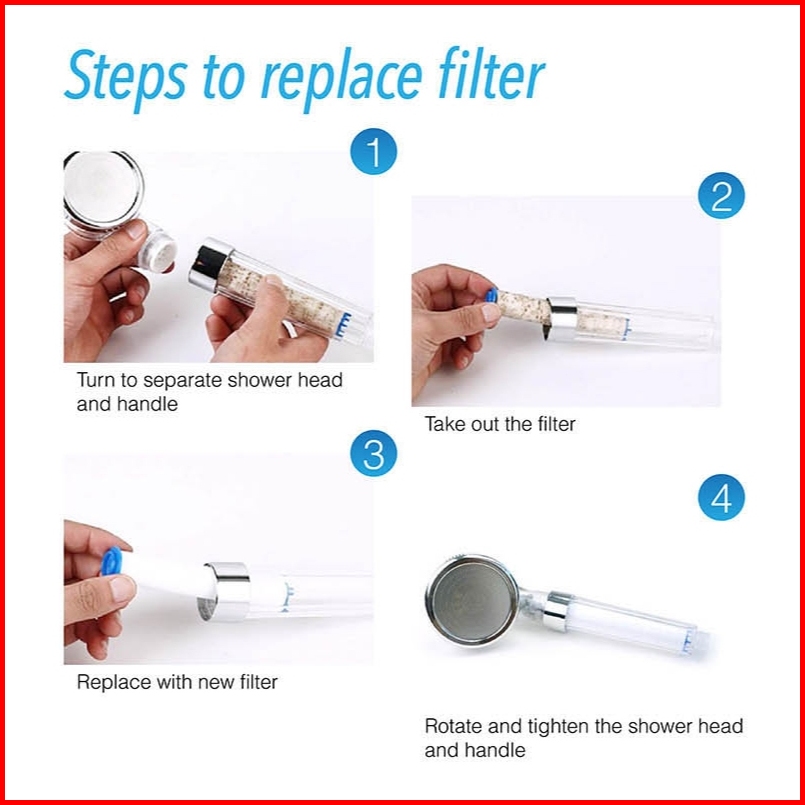 Steps to replace filter

1

Turn to separate shower head and handle

2

Take out the filter

3

Replace with new filter

4

Rotate and tighten the shower head and handle