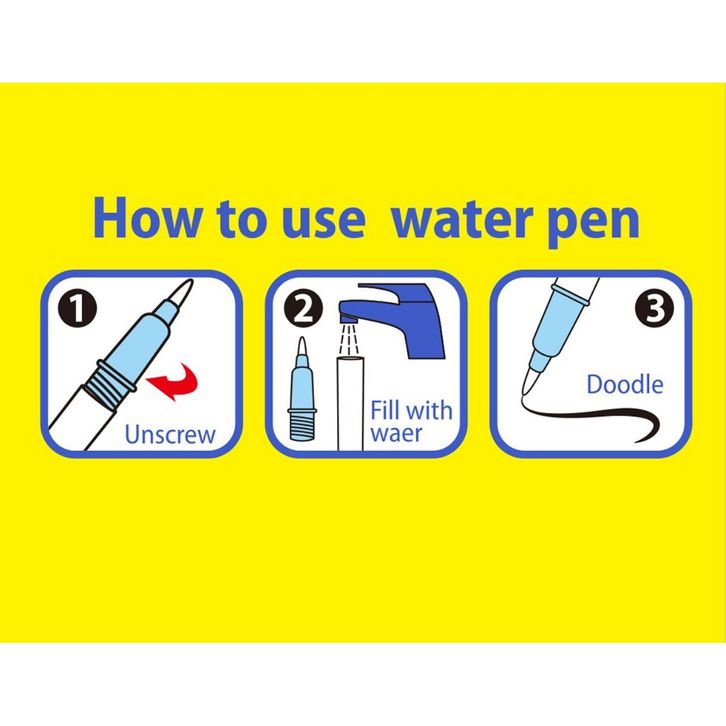 How to use water pen

1
Unscrew

2
Fill with waer

3
Doodle