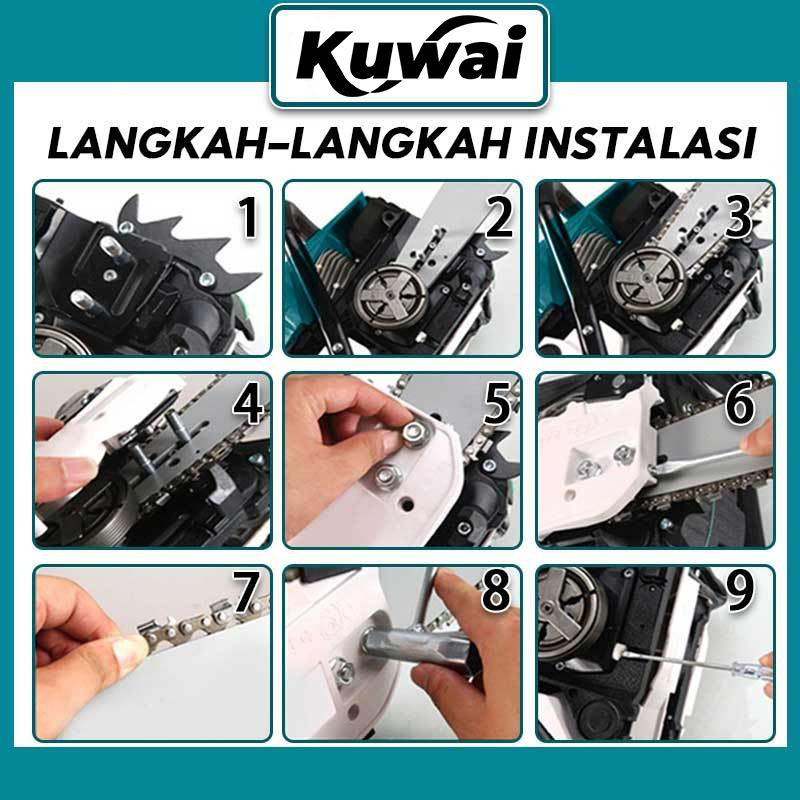 Kuwai

LANGKAH-LANGKAH INSTALASI

1

2

3

4

5

6

7

8

9