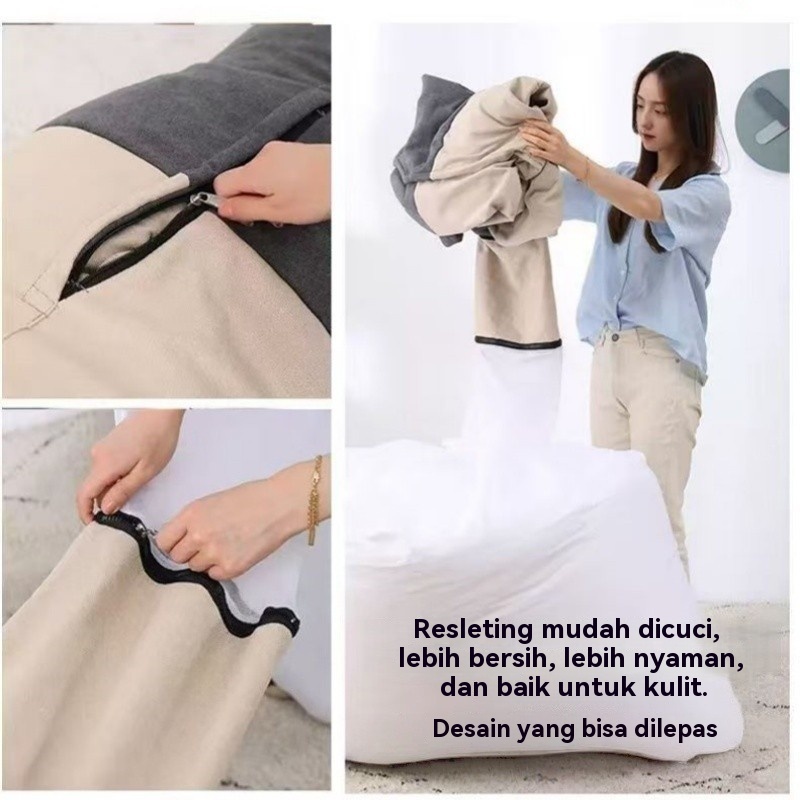 Resleting mudah dicuci, lebih bersih, lebih nyaman, dan baik untuk kulit.

Desain yang bisa dilepas