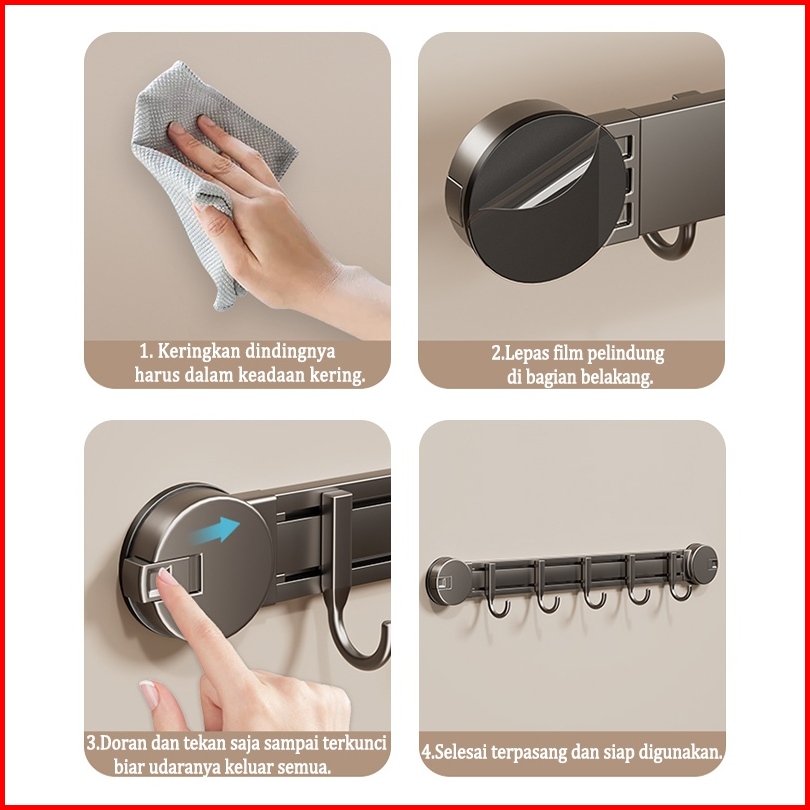 1. Keringkan dindingnya harus dalam keadaan kering.

2.Lepas film pelindung di bagian belakang.

3.Doran dan tekan saja sampai terkunci biar udaranya keluar semua.

4.Selesai terpasang dan siap digunakan.