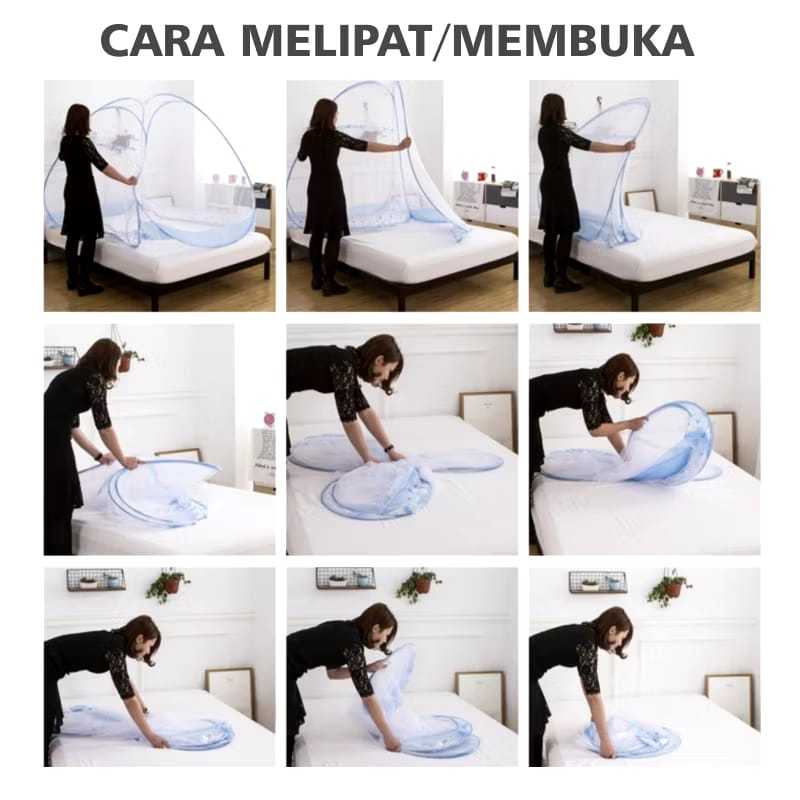 CARA MELIPAT/MEMBUKA