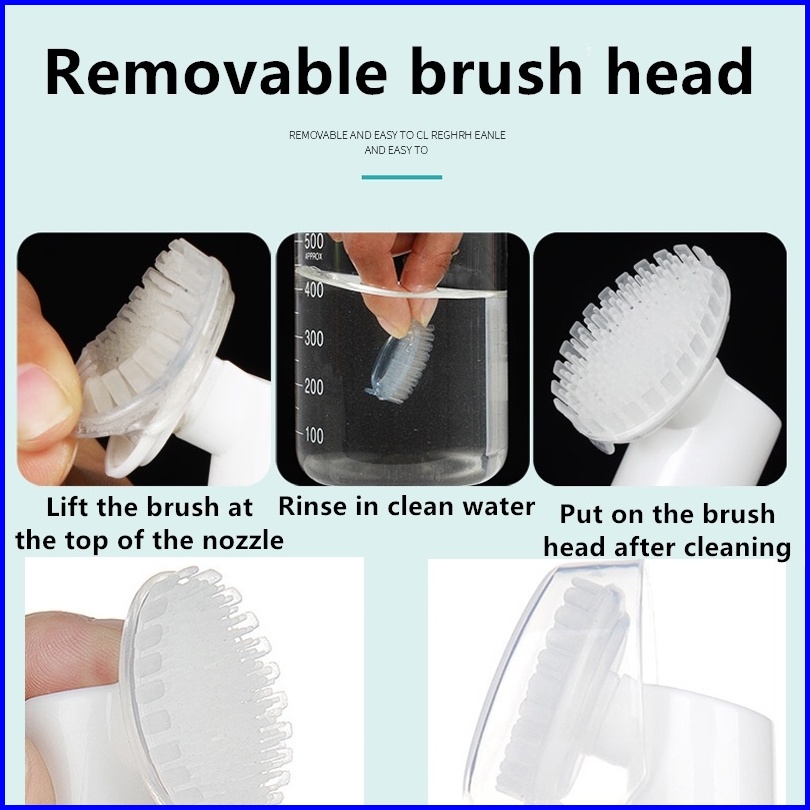 Removable brush head

REMOVABLE AND EASY TO CL REGHRH EANLE AND EASY TO

500
APPROX
400
300
200
100

Lift the brush at the top of the nozzle

Rinse in clean water

Put on the brush head after cleaning