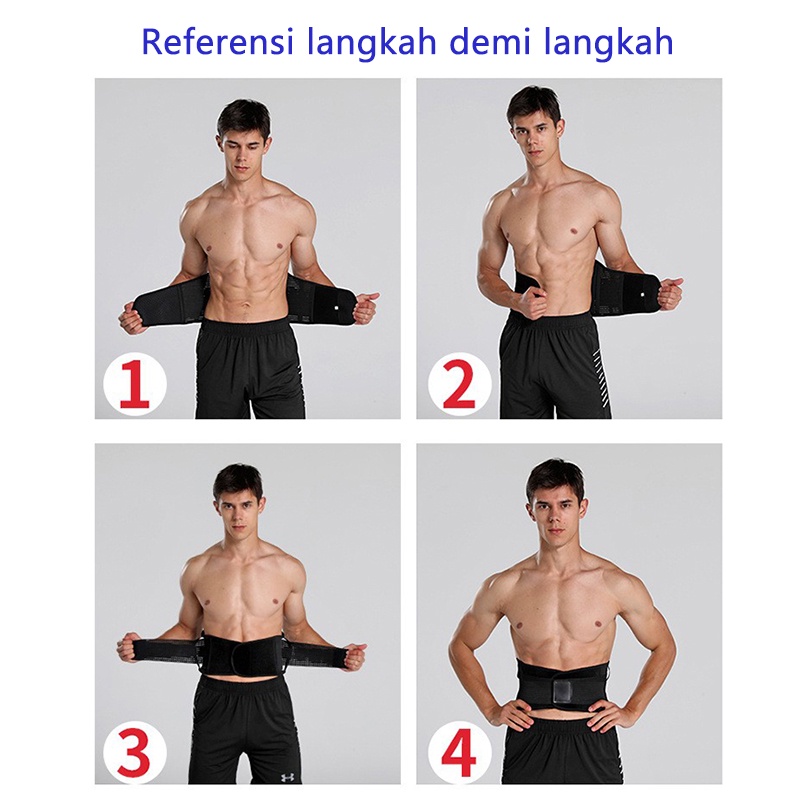 Referensi langkah demi langkah

1

2

3

4