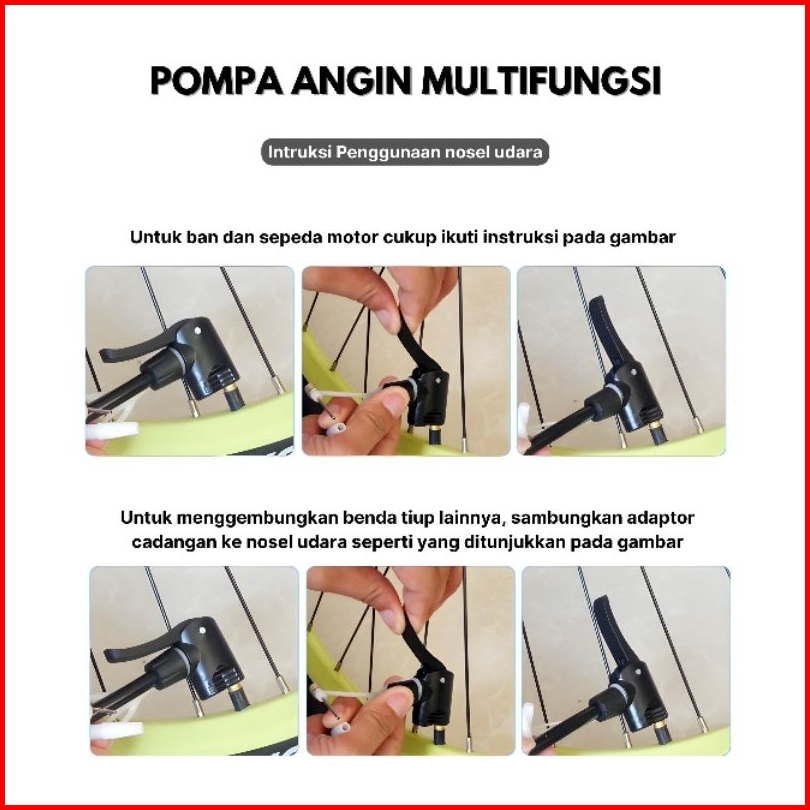 POMPA ANGIN MULTIFUNGSI

Intruksi Penggunaan nosel udara

Untuk ban dan sepeda motor cukup ikuti instruksi pada gambar

Untuk menggembungkan benda tiup lainnya, sambungkan adaptor cadangan ke nosel udara seperti yang ditunjukkan pada gambar