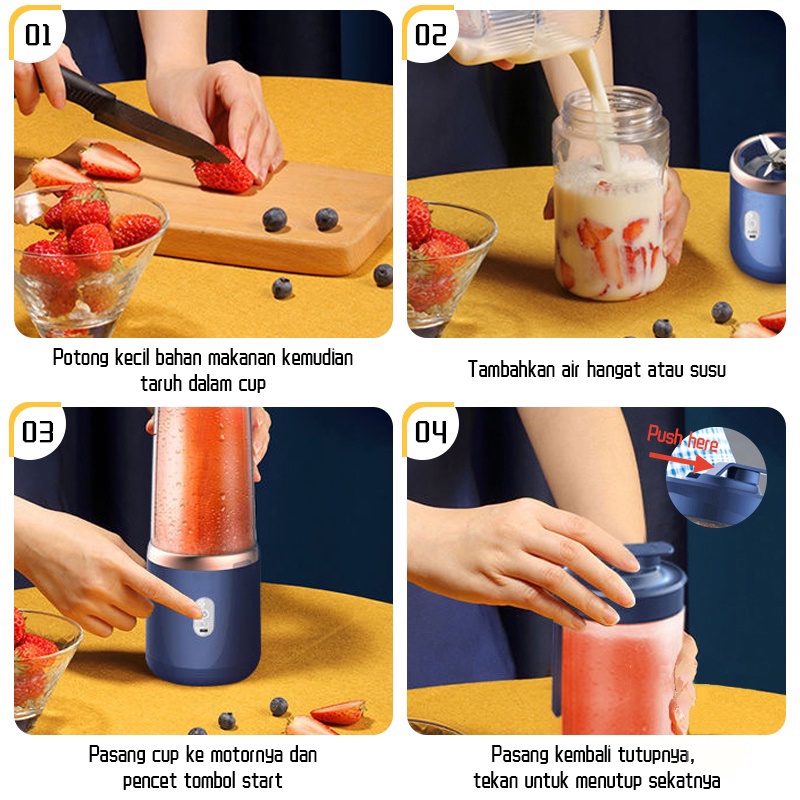 01

Potong kecil bahan makanan kemudian taruh dalam cup

02

Tambahkan air hangat atau susu

03

Pasang cup ke motornya dan pencet tombol start

04

Push here

Pasang kembali tutupnya, tekan untuk menutup sekatnya