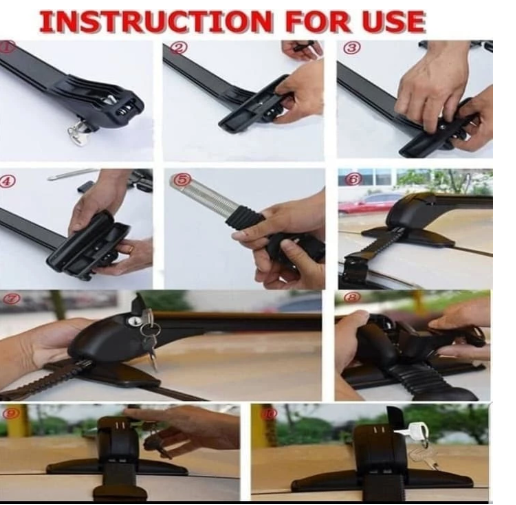 INSTRUCTION FOR USE

①
②
③
④
⑤
⑥
⑦
⑧
⑨
⑩