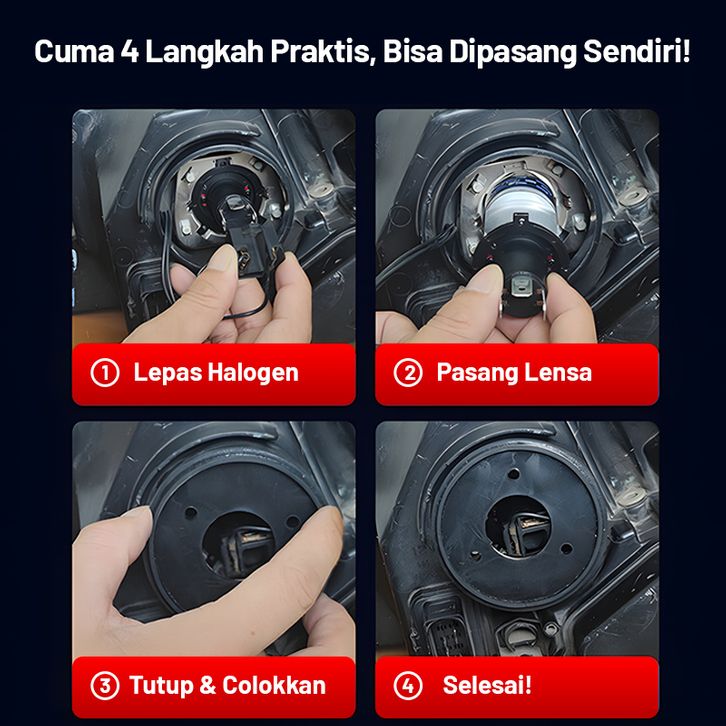 Cuma 4 Langkah Praktis, Bisa Dipasang Sendiri!

① Lepas Halogen

② Pasang Lensa

③ Tutup & Colokkan

④ Selesai!