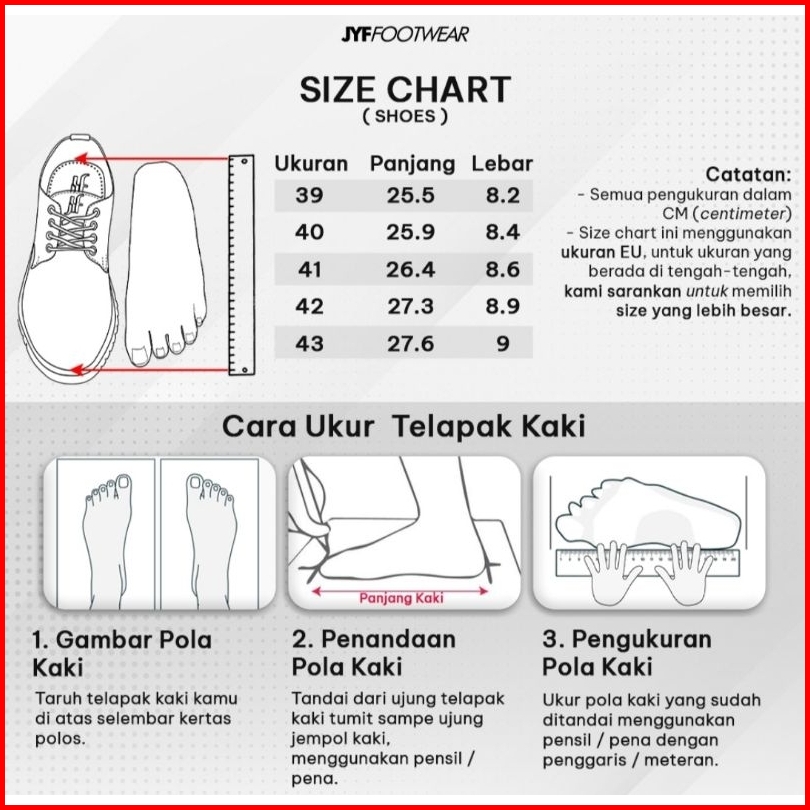 JYFFOOTWEAR

SIZE CHART
( SHOES )

| Ukuran | Panjang | Lebar |
|---|---|---|
| 39 | 25.5 | 8.2 |
| 40 | 25.9 | 8.4 |
| 41 | 26.4 | 8.6 |
| 42 | 27.3 | 8.9 |
| 43 | 27.6 | 9 |

Catatan:
- Semua pengukuran dalam CM (centimeter)
- Size chart ini menggunakan ukuran EU, untuk ukuran yang berada di tengah-tengah, kami sarankan untuk memilih size yang lebih besar.

Cara Ukur Telapak Kaki

Panjang Kaki

1. Gambar Pola Kaki

Taruh telapak kaki kamu di atas selembar kertas polos.

2. Penandaan Pola Kaki

Tandai dari ujung telapak kaki tumit sampe ujung jempol kaki, menggunakan pensil / pena.

3. Pengukuran Pola Kaki

Ukur pola kaki yang sudah ditandai menggunakan pensil / pena dengan penggaris / meteran.