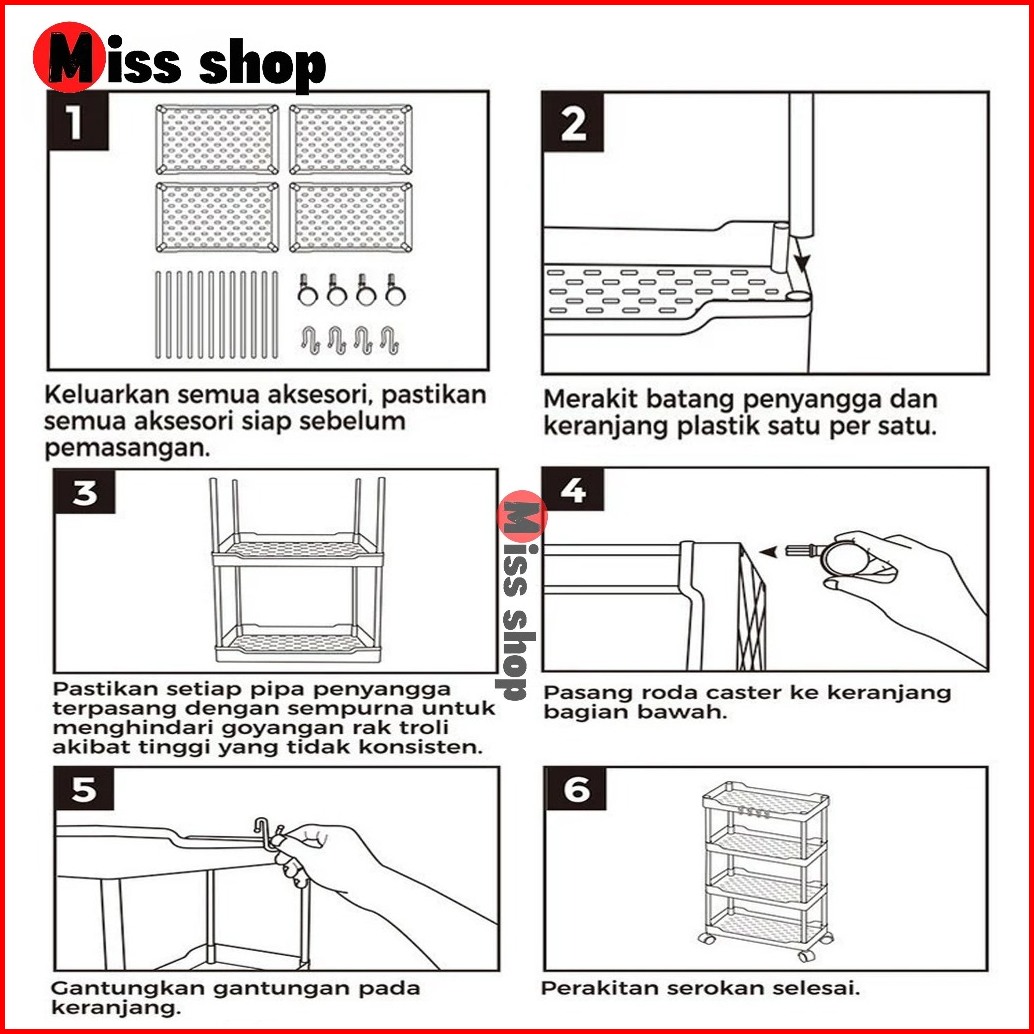 Miss shop

1

Keluarkan semua aksesori, pastikan semua aksesori siap sebelum pemasangan.

2

Merakit batang penyangga dan keranjang plastik satu per satu.

3

Pastikan setiap pipa penyangga terpasang dengan sempurna untuk menghindari goyangan rak troli akibat tinggi yang tidak konsisten.

Miss shop

4

Pasang roda caster ke keranjang bagian bawah.

5

Gantungkan gantungan pada keranjang.

6

Perakitan serokan selesai.