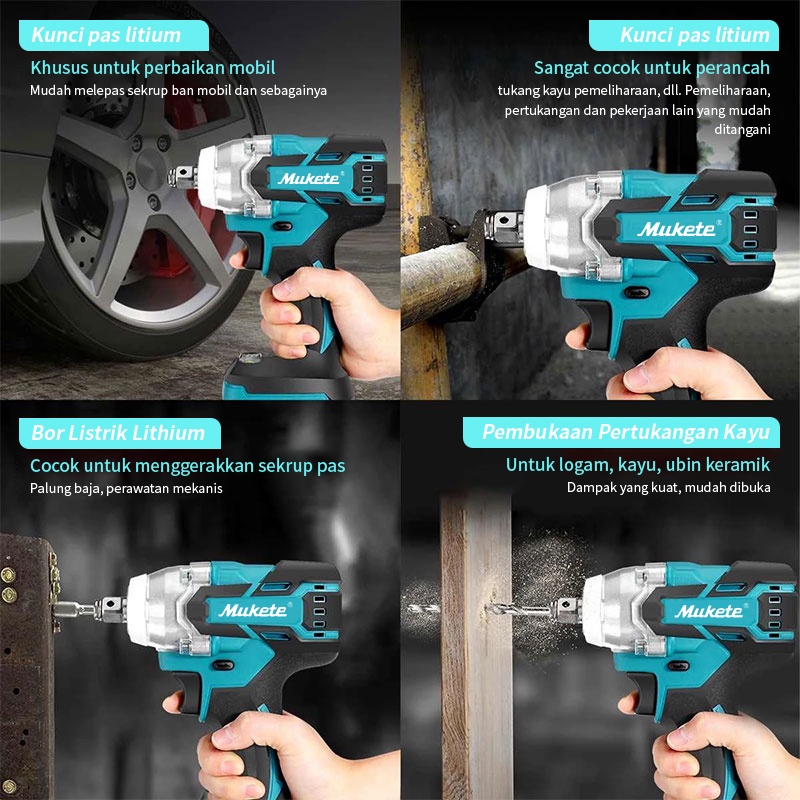 Kunci pas litium

Khusus untuk perbaikan mobil

Mudah melepas sekrup ban mobil dan sebagainya

Mukete®

Kunci pas litium

Sangat cocok untuk perancah

tukang kayu pemeliharaan, dll. Pemeliharaan, pertukangan dan pekerjaan lain yang mudah ditangani

Mukete®

Bor Listrik Lithium

Cocok untuk menggerakkan sekrup pas

Palung baja, perawatan mekanis

Mukete®

Pembukaan Pertukangan Kayu

Untuk logam, kayu, ubin keramik

Dampak yang kuat, mudah dibuka

Mukete®