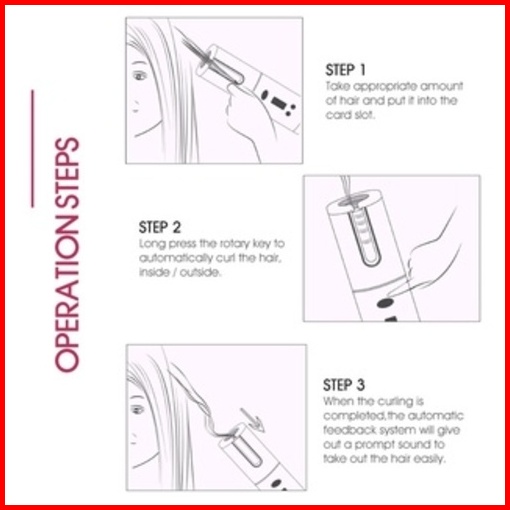 OPERATION STEPS

STEP 1
Take appropriate amount of hair and put it into the card slot.

STEP 2
Long press the rotary key to automatically curl the hair, inside / outside.

STEP 3
When the curling is completed,the automatic feedback system will give out a prompt sound to take out the hair easily.