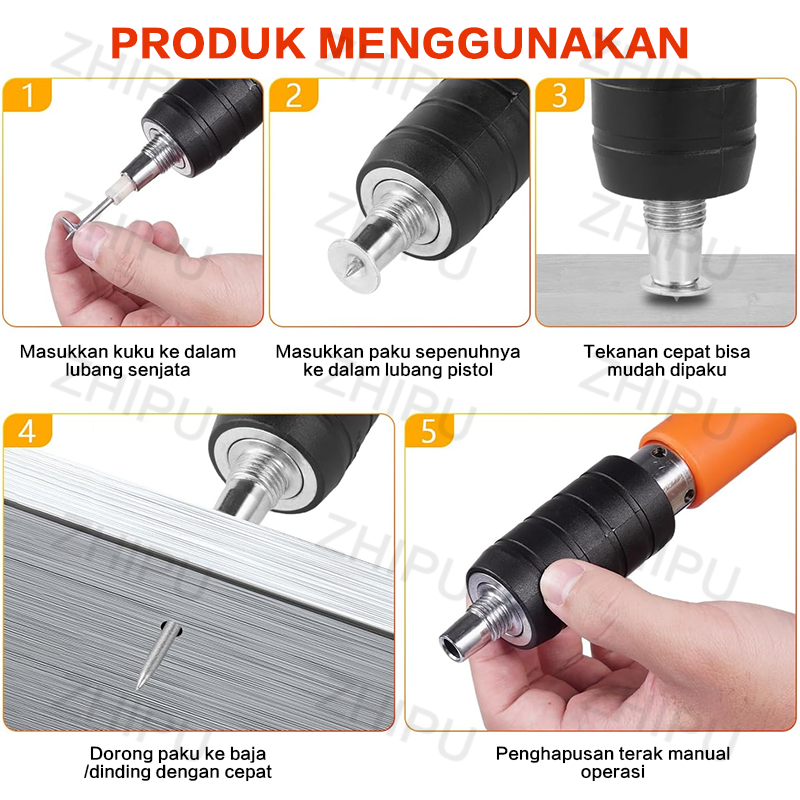 PRODUK MENGGUNAKAN

1

Masukkan kuku ke dalam lubang senjata

2

Masukkan paku sepenuhnya ke dalam lubang pistol

3

Tekanan cepat bisa mudah dipaku

4

Dorong paku ke baja /dinding dengan cepat

5

Penghapusan terak manual operasi

ZHIPU