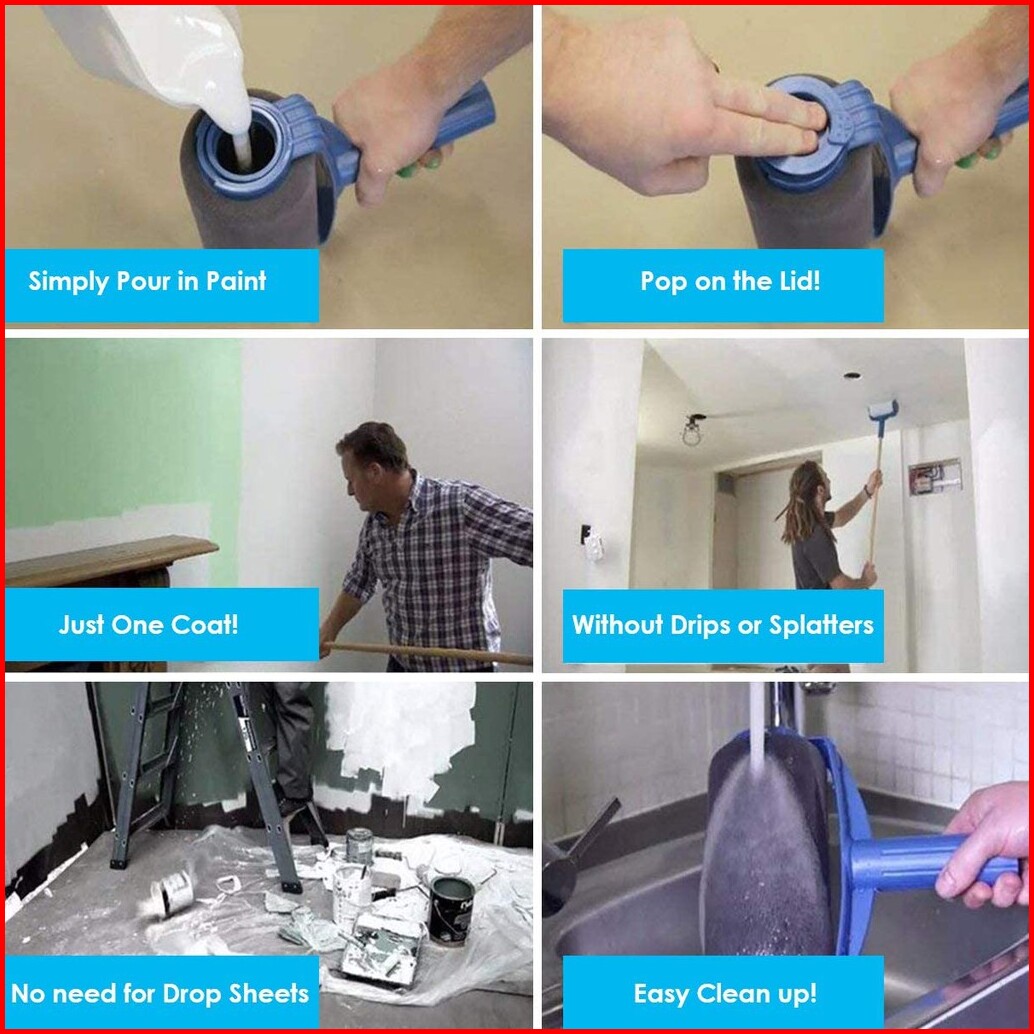 Simply Pour in Paint

Pop on the Lid!

Just One Coat!

Without Drips or Splatters

No need for Drop Sheets

Easy Clean up!