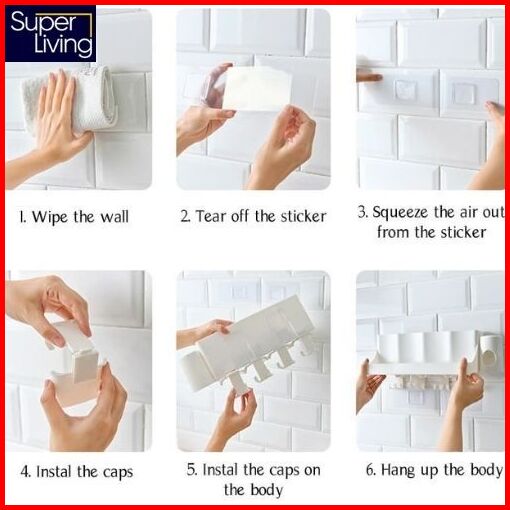 Super Living

1. Wipe the wall

2. Tear off the sticker

3. Squeeze the air out from the sticker

4. Instal the caps

5. Instal the caps on the body

6. Hang up the body