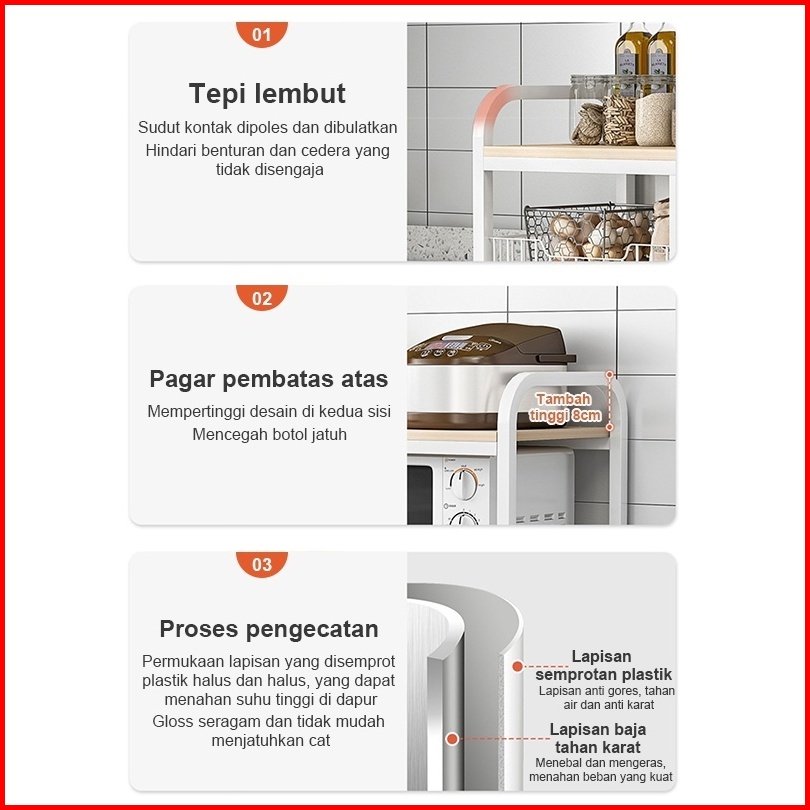 01

Tepi lembut

Sudut kontak dipoles dan dibulatkan
Hindari benturan dan cedera yang tidak disengaja

02

Pagar pembatas atas

Mempertinggi desain di kedua sisi
Mencegah botol jatuh

Tambah tinggi 8cm

03

Proses pengecatan

Permukaan lapisan yang disemprot plastik halus dan halus, yang dapat menahan suhu tinggi di dapur
Gloss seragam dan tidak mudah menjatuhkan cat

Lapisan semprotan plastik
Lapisan anti gores, tahan air dan anti karat

Lapisan baja tahan karat
Menebal dan mengeras, menahan beban yang kuat