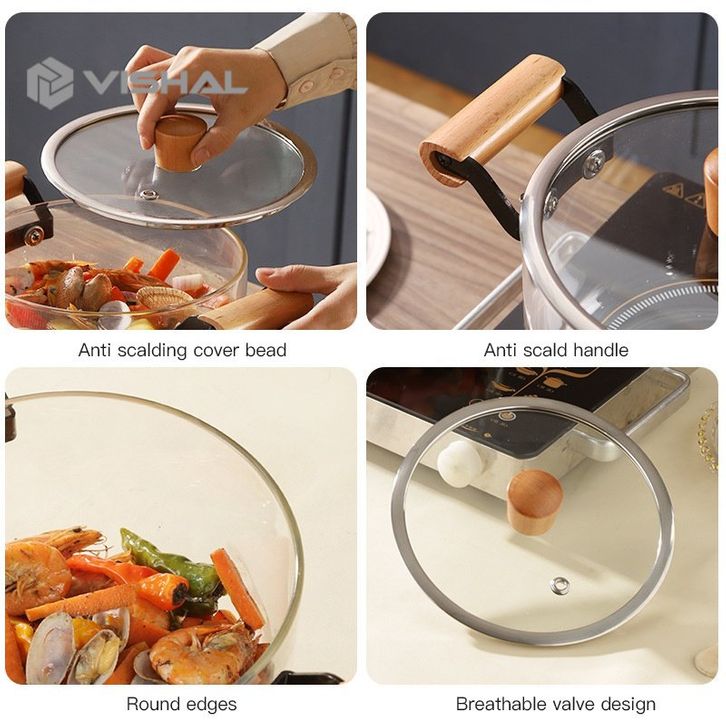 VISHAL

Anti scalding cover bead

Anti scald handle

Round edges

Breathable valve design