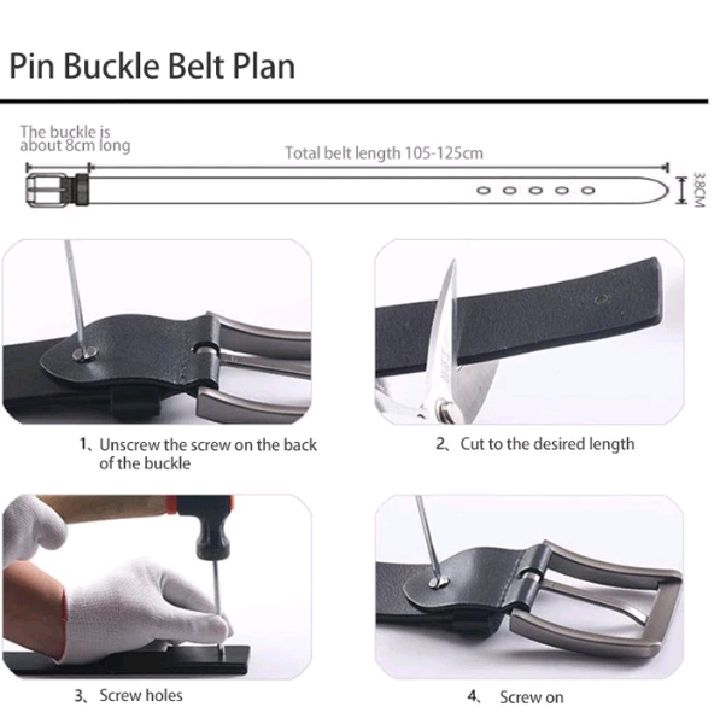 Pin Buckle Belt Plan

The buckle is about 8cm long

Total belt length 105-125cm

3.8CM

1、Unscrew the screw on the back of the buckle

2、Cut to the desired length

3、Screw holes

4、Screw on