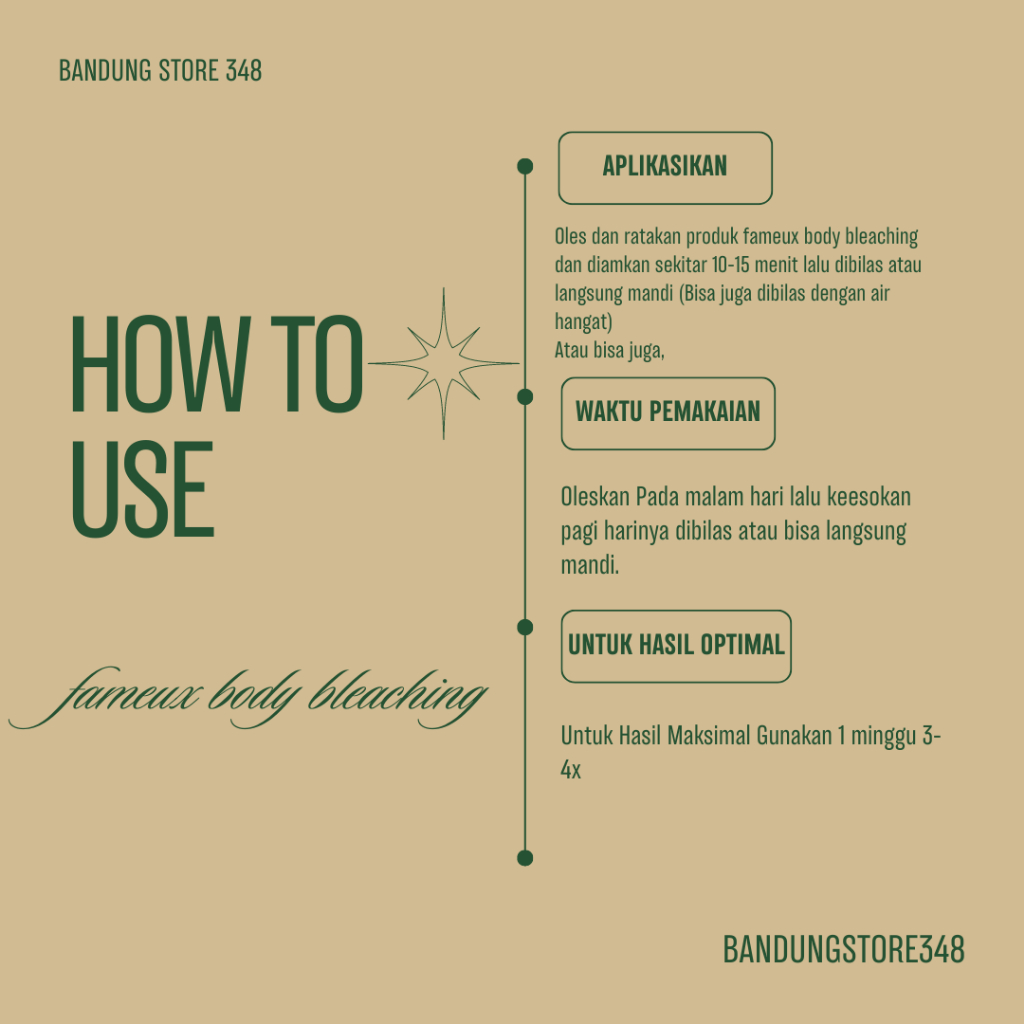 BANDUNG STORE 348

HOW TO USE

fameux body bleaching

APLIKASIKAN

Oles dan ratakan produk fameux body bleaching dan diamkan sekitar 10-15 menit lalu dibilas atau langsung mandi (Bisa juga dibilas dengan air hangat)
Atau bisa juga,

WAKTU PEMAKAIAN

Oleskan Pada malam hari lalu keesokan pagi harinya dibilas atau bisa langsung mandi.

UNTUK HASIL OPTIMAL

Untuk Hasil Maksimal Gunakan 1 minggu 3-4x

BANDUNGSTORE348