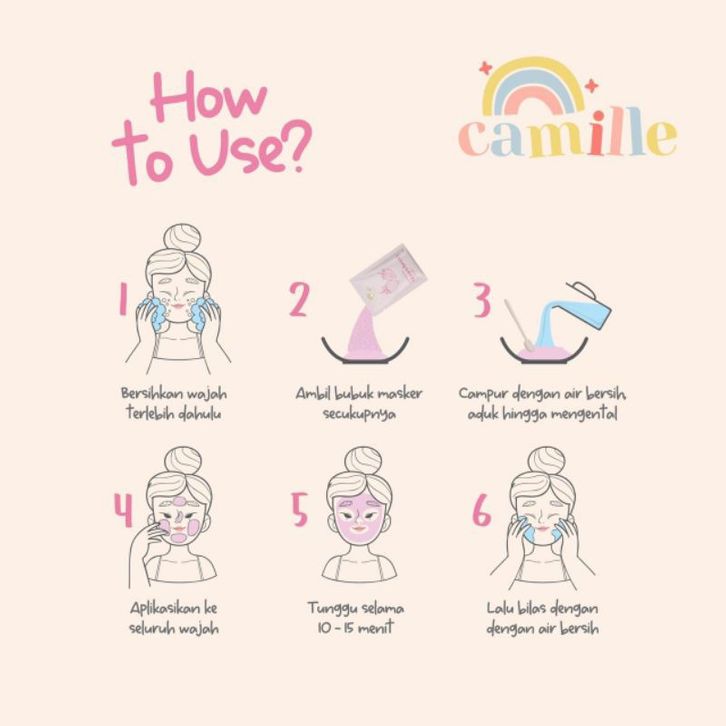 How to Use?

camille

1
Bersihkan wajah terlebih dahulu

2
Ambil bubuk masker secukupnya

3
Campur dengan air bersih, aduk hingga mengental

4
Aplikasikan ke seluruh wajah

5
Tunggu selama 10 - 15 menit

6
Lalu bilas dengan dengan air bersih