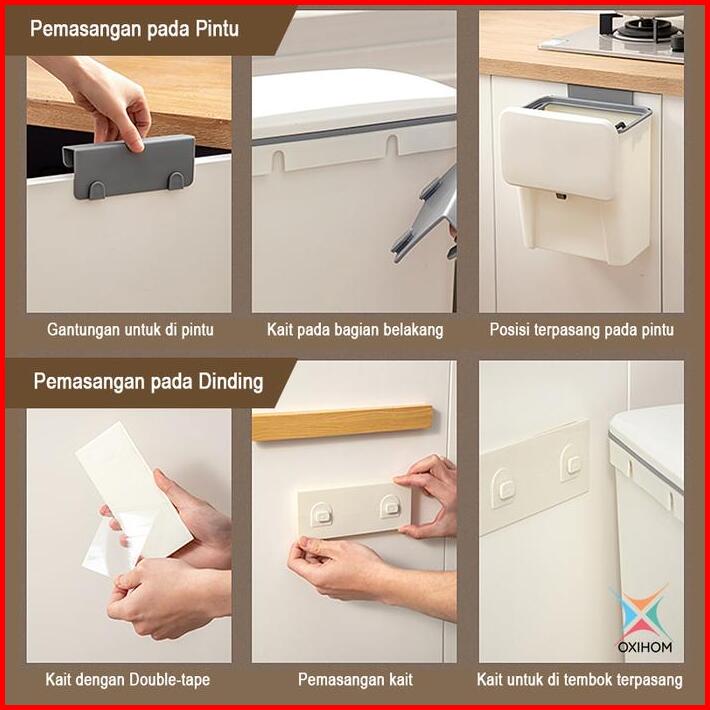 Pemasangan pada Pintu

Gantungan untuk di pintu

Kait pada bagian belakang

Posisi terpasang pada pintu

Pemasangan pada Dinding

Kait dengan Double-tape

Pemasangan kait

Kait untuk di tembok terpasang

OXIHOM