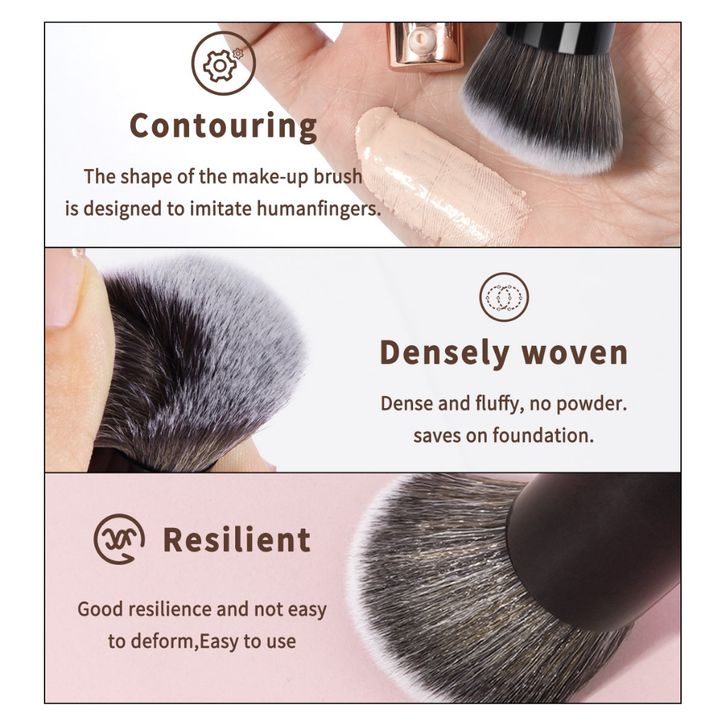 Contouring

The shape of the make-up brush is designed to imitate humanfingers.

Densely woven

Dense and fluffy, no powder. saves on foundation.

Resilient

Good resilience and not easy to deform,Easy to use