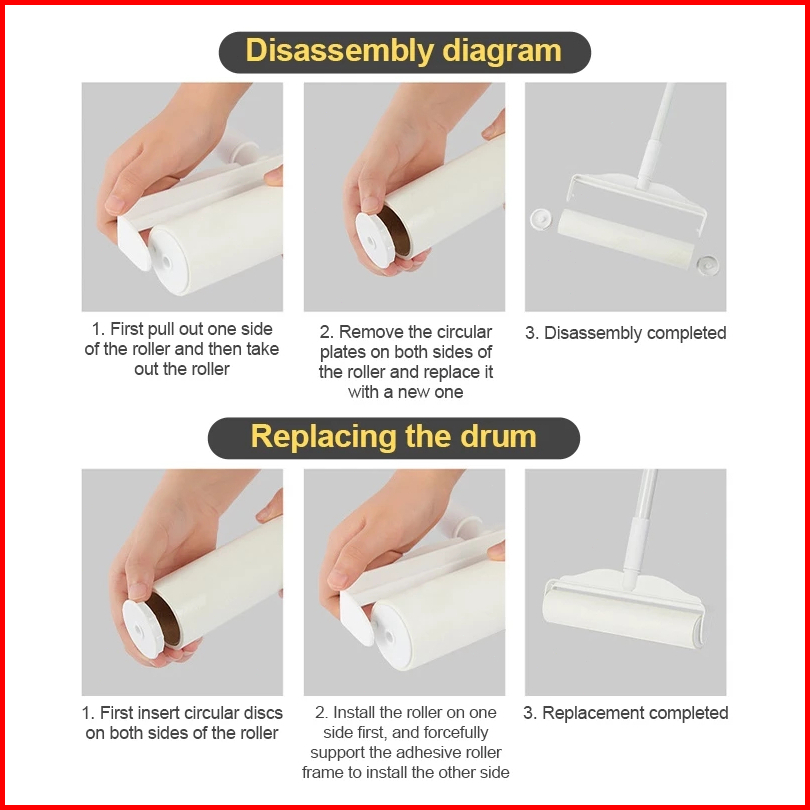 Disassembly diagram

1. First pull out one side of the roller and then take out the roller

2. Remove the circular plates on both sides of the roller and replace it with a new one

3. Disassembly completed

Replacing the drum

1. First insert circular discs on both sides of the roller

2. Install the roller on one side first, and forcefully support the adhesive roller frame to install the other side

3. Replacement completed