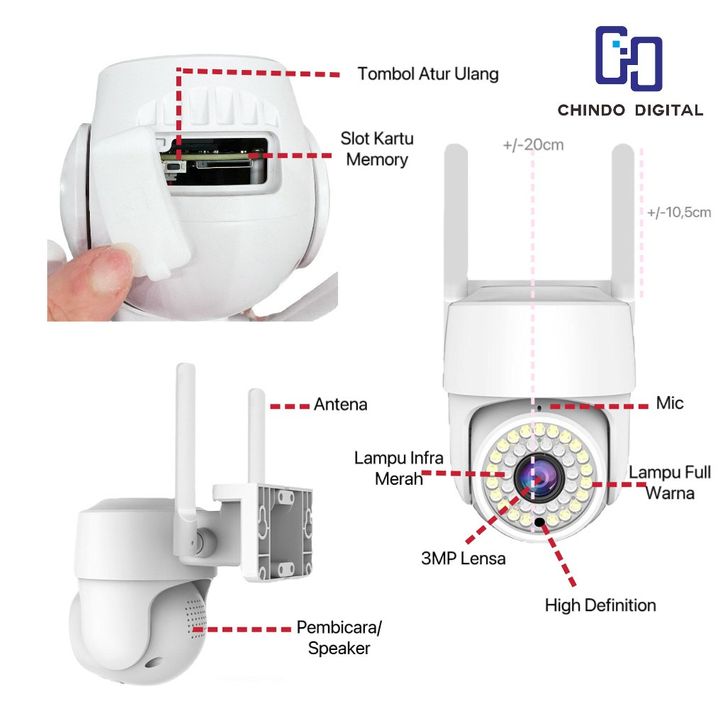 CHINDO DIGITAL

Tombol Atur Ulang

Slot Kartu Memory

+/-20cm

+/-10,5cm

Antena

Mic

Lampu Infra Merah

Lampu Full Warna

3MP Lensa

High Definition

Pembicara/ Speaker