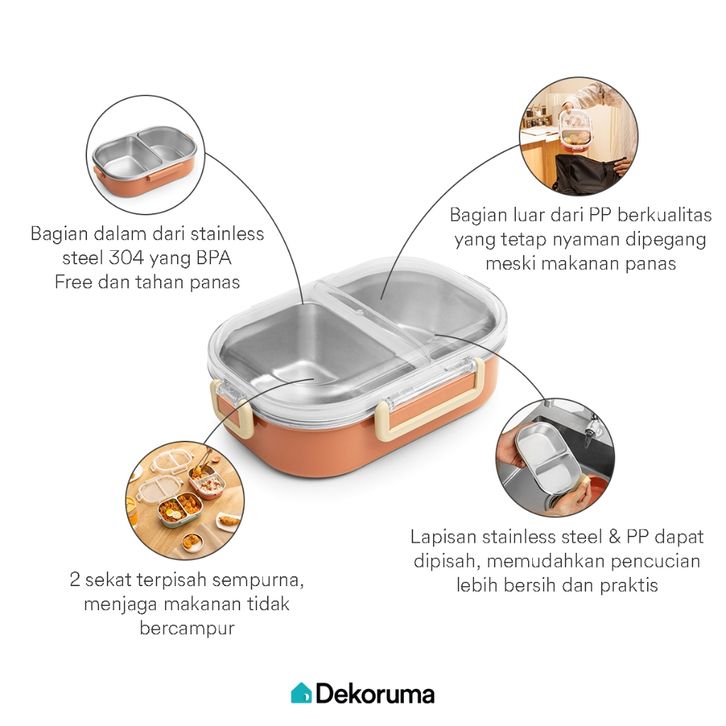 Bagian dalam dari stainless steel 304 yang BPA Free dan tahan panas

Bagian luar dari PP berkualitas yang tetap nyaman dipegang meski makanan panas

2 sekat terpisah sempurna, menjaga makanan tidak bercampur

Lapisan stainless steel & PP dapat dipisah, memudahkan pencucian lebih bersih dan praktis

Dekoruma