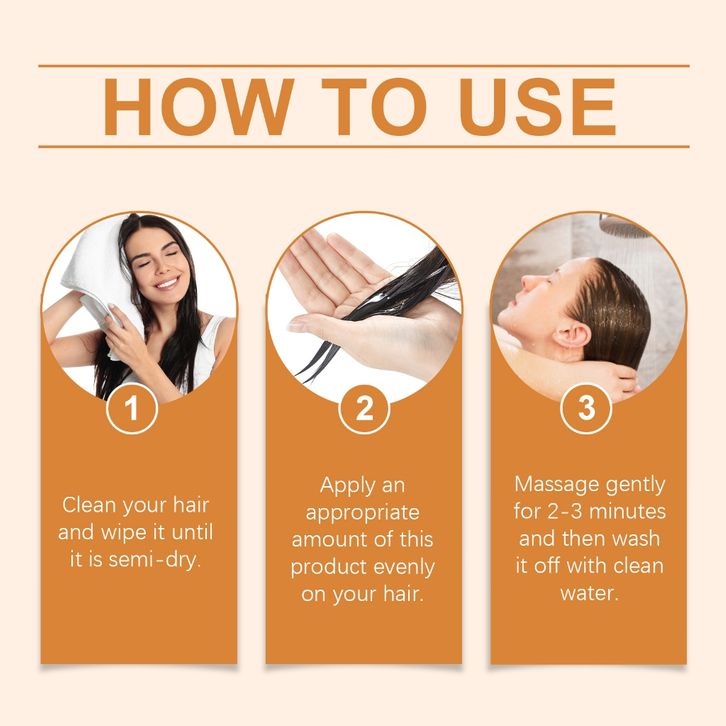 HOW TO USE

1

Clean your hair and wipe it until it is semi-dry.

2

Apply an appropriate amount of this product evenly on your hair.

3

Massage gently for 2-3 minutes and then wash it off with clean water.