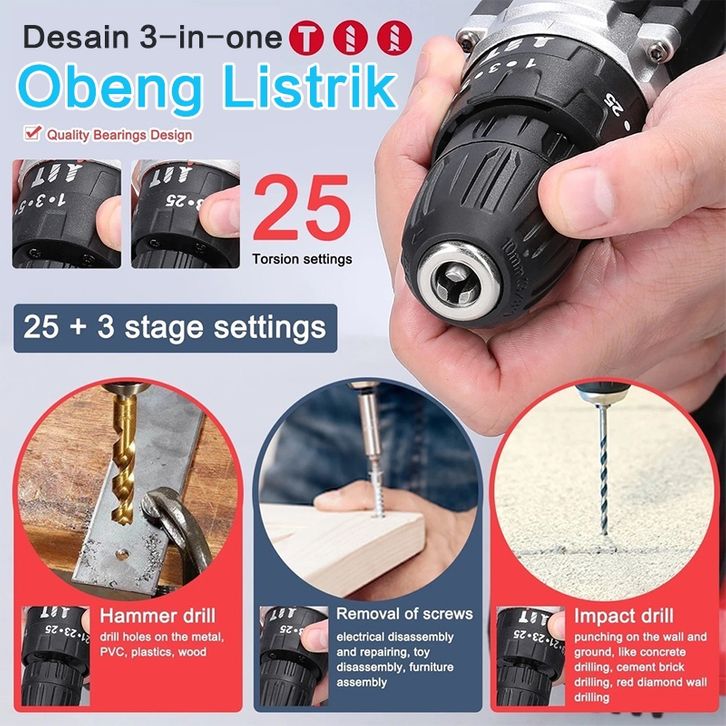 Desain 3-in-one
Obeng Listrik
Quality Bearings Design

25
Torsion settings

25 + 3 stage settings

Hammer drill
drill holes on the metal, PVC, plastics, wood

Removal of screws
electrical disassembly and repairing, toy disassembly, furniture assembly

Impact drill
punching on the wall and ground, like concrete drilling, cement brick drilling, red diamond wall drilling