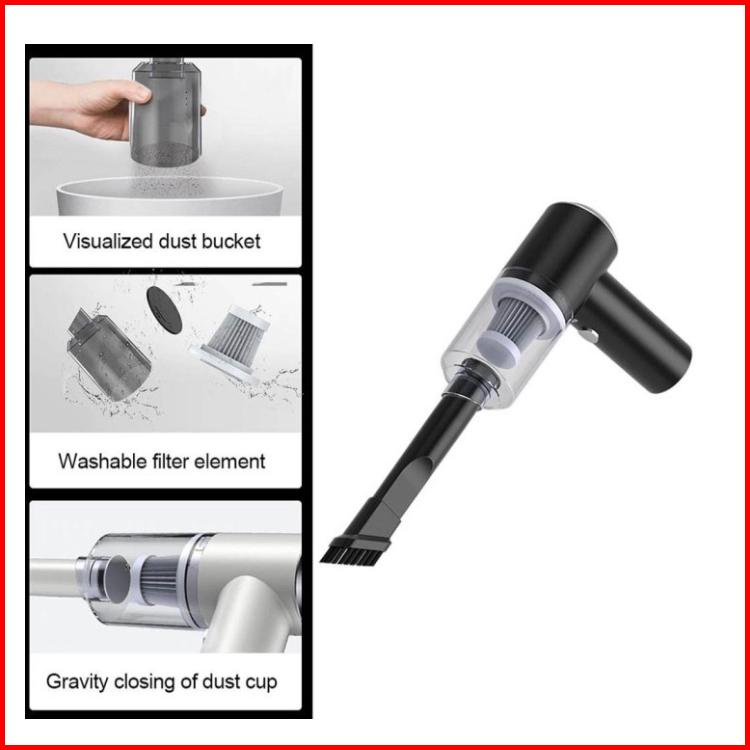 Visualized dust bucket

Washable filter element

Gravity closing of dust cup