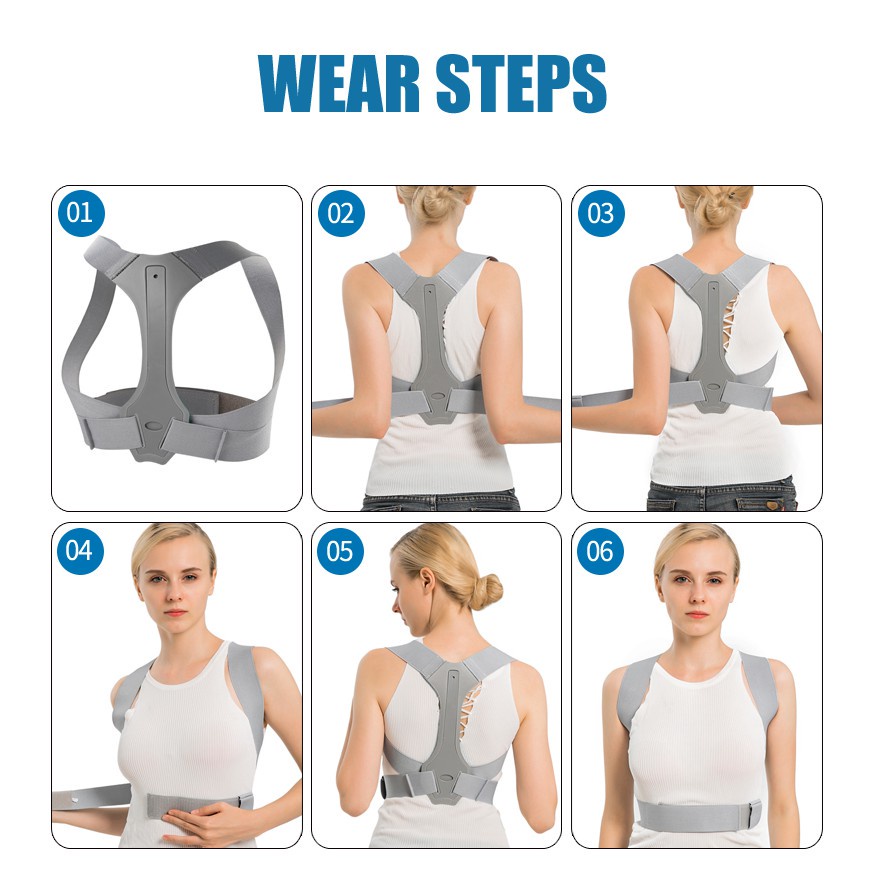 WEAR STEPS

01

02

03

04

05

06