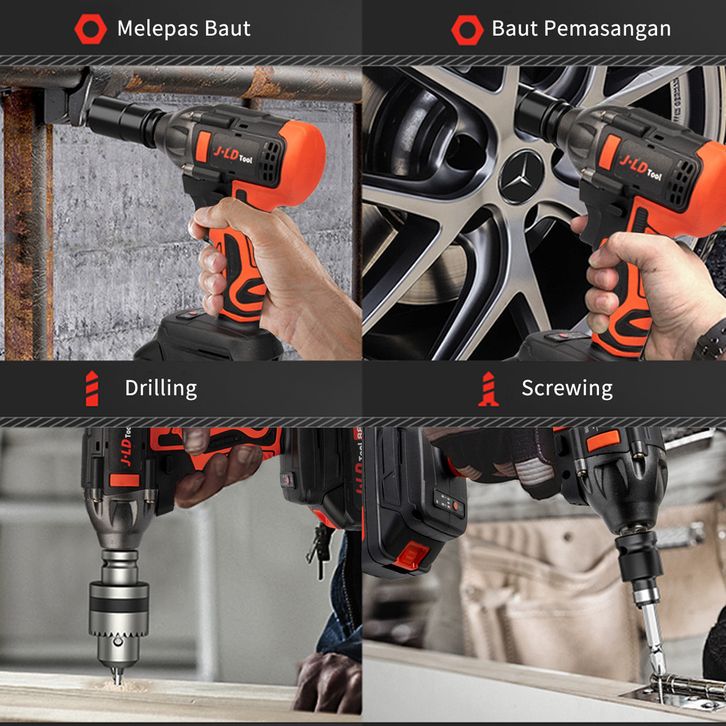 Melepas Baut

Baut Pemasangan

J·LD Tool

J·LD Tool

Drilling

Screwing

J·LD Tool

J·LD Tool