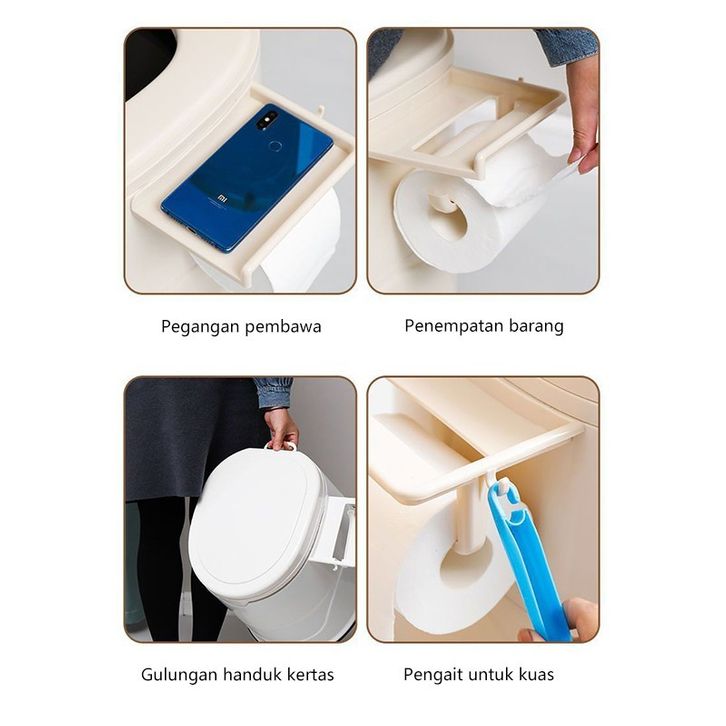 MI

Pegangan pembawa

Penempatan barang

Gulungan handuk kertas

Pengait untuk kuas