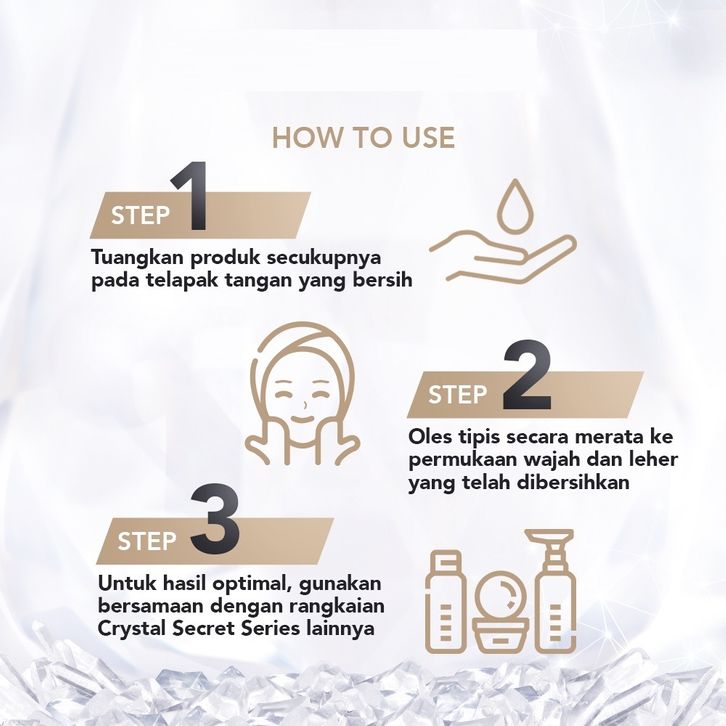 HOW TO USE

STEP 1

Tuangkan produk secukupnya pada telapak tangan yang bersih

STEP 2

Oles tipis secara merata ke permukaan wajah dan leher yang telah dibersihkan

STEP 3

Untuk hasil optimal, gunakan bersamaan dengan rangkaian Crystal Secret Series lainnya